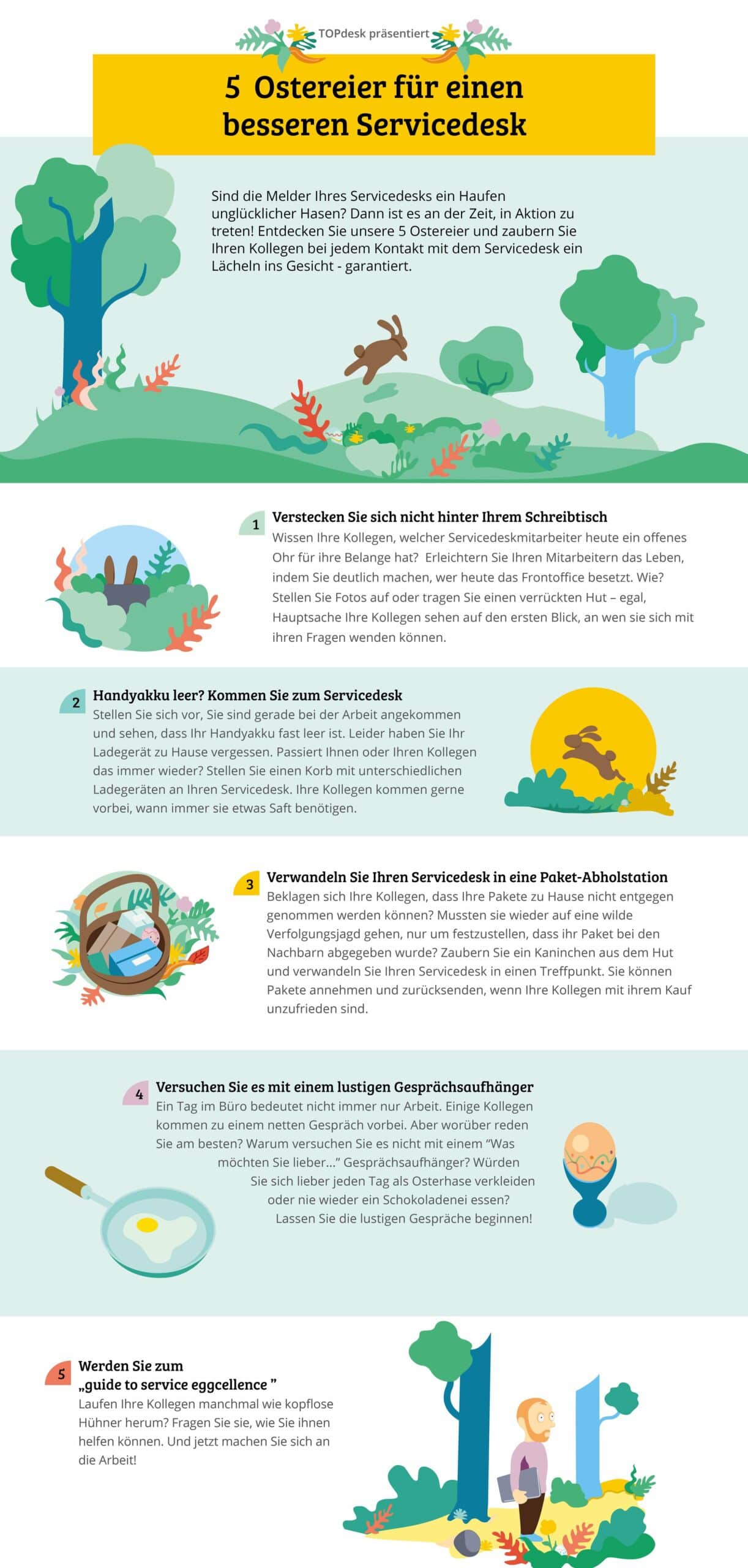 TOPdesk präsentiert

5 Ostereier für einen besseren Servicedesk

Sind die Melder Ihres Servicedesks ein Haufen unglücklicher Hasen? Dann ist es an der Zeit, in Aktion zu treten! Entdecken Sie unsere 5 Ostereier und zaubern Sie Ihren Kollegen bei jedem Kontakt mit dem Servicedesk ein Lächeln ins Gesicht - garantiert.

1 Verstecken Sie sich nicht hinter Ihrem Schreibtisch
Wissen Ihre Kollegen, welcher Servicedeskmitarbeiter heute ein offenes Ohr für ihre Belange hat? Erleichtern Sie Ihren Mitarbeitern das Leben, indem Sie deutlich machen, wer heute das Frontoffice besetzt. Wie? Stellen Sie Fotos auf oder tragen Sie einen verrückten Hut – egal, Hauptsache Ihre Kollegen sehen auf den ersten Blick, an wen sie sich mit ihren Fragen wenden können.

2 Handyakku leer? Kommen Sie zum Servicedesk
Stellen Sie sich vor, Sie sind gerade bei der Arbeit angekommen und sehen, dass Ihr Handyakku fast leer ist. Leider haben Sie Ihr Ladegerät zu Hause vergessen. Passiert Ihnen oder Ihren Kollegen das immer wieder? Stellen Sie einen Korb mit unterschiedlichen Ladegeräten an Ihren Servicedesk. Ihre Kollegen kommen gerne vorbei, wann immer sie etwas Saft benötigen.

3 Verwandeln Sie Ihren Servicedesk in eine Paket-Abholstation
Beklagen sich Ihre Kollegen, dass Ihre Pakete zu Hause nicht entgegen genommen werden können? Mussten sie wieder auf eine wilde Verfolgungsjagd gehen, nur um festzustellen, dass ihr Paket bei den Nachbarn abgegeben wurde? Zaubern Sie ein Kaninchen aus dem Hut und verwandeln Sie Ihren Servicedesk in einen Treffpunkt. Sie können Pakete annehmen und zurücksenden, wenn Ihre Kollegen mit ihrem Kauf unzufrieden sind.

4 Versuchen Sie es mit einem lustigen Gesprächsaufhänger
Ein Tag im Büro bedeutet nicht immer nur Arbeit. Einige Kollegen kommen zu einem netten Gespräch vorbei. Aber worüber reden Sie am besten? Warum versuchen Sie es nicht mit einem "Was möchten Sie lieber..." Gesprächsaufhänger? Würden Sie sich lieber jeden Tag als Osterhase verkleiden oder nie wieder ein Schokoladenei essen? Lassen Sie die lustigen Gespräche beginnen!

5 Werden Sie zum „guide to service eggcellence "
Laufen Ihre Kollegen manchmal wie kopflose Hühner herum? Fragen Sie sie, wie Sie ihnen helfen können. Und jetzt machen Sie sich an die Arbeit!