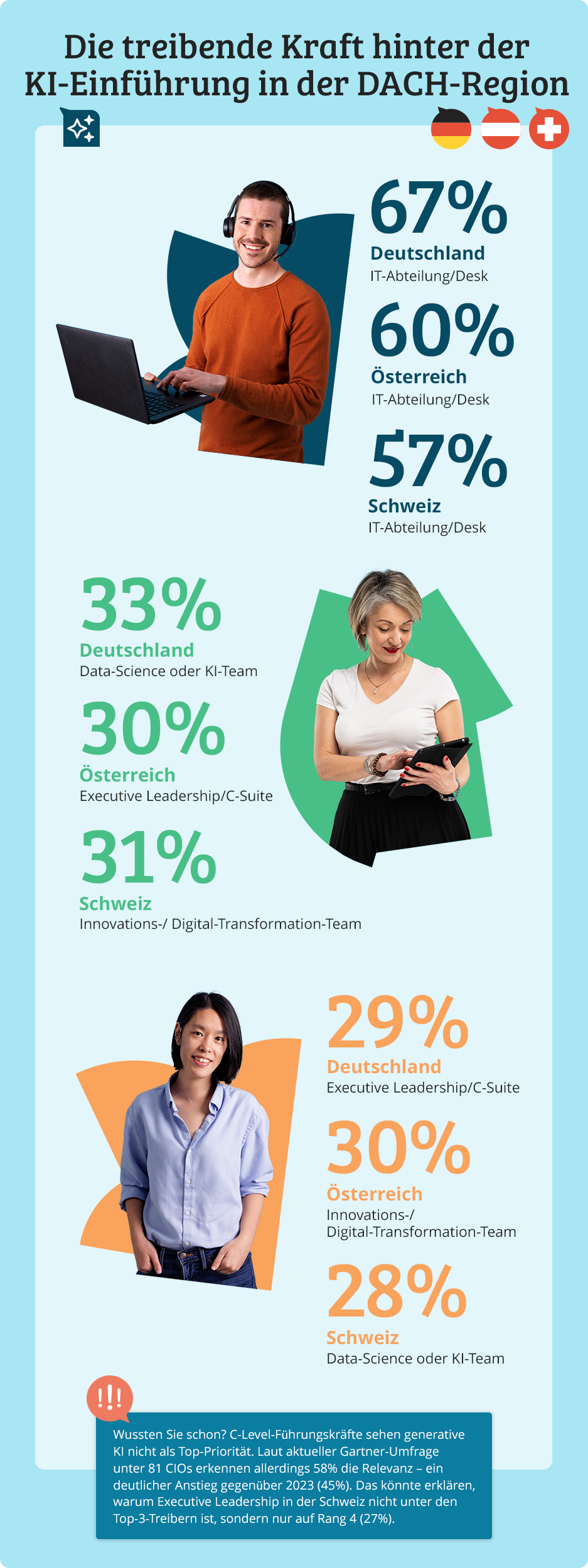 Die treibende Kraft hinter der KI-Einführung in der DACH-Region

67%
Deutschland
IT-Abteilung/Desk

60%
Österreich
IT-Abteilung/Desk

57%
Schweiz
IT-Abteilung/Desk

33%
Deutschland
Data-Science oder KI-Team

30%
Österreich
Executive Leadership/C-Suite

31%
Schweiz
Innovations-/ Digital-Transformation-Team

29%
Deutschland
Executive Leadership/C-Suite

30%
Österreich
Innovations-/ Digital-Transformation-Team

28%
Schweiz
Data-Science oder KI-Team

!!!

Wussten Sie schon? C-Level-Führungskräfte sehen generative KI nicht als Top-Priorität. Laut aktueller Gartner-Umfrage unter 81 CIOs erkennen allerdings 58% die Relevanz – ein deutlicher Anstieg gegenüber 2023 (45%). Das könnte erklären, warum Executive Leadership in der Schweiz nicht unter den Top-3-Treibern ist, sondern nur auf Rang 4 (27%).