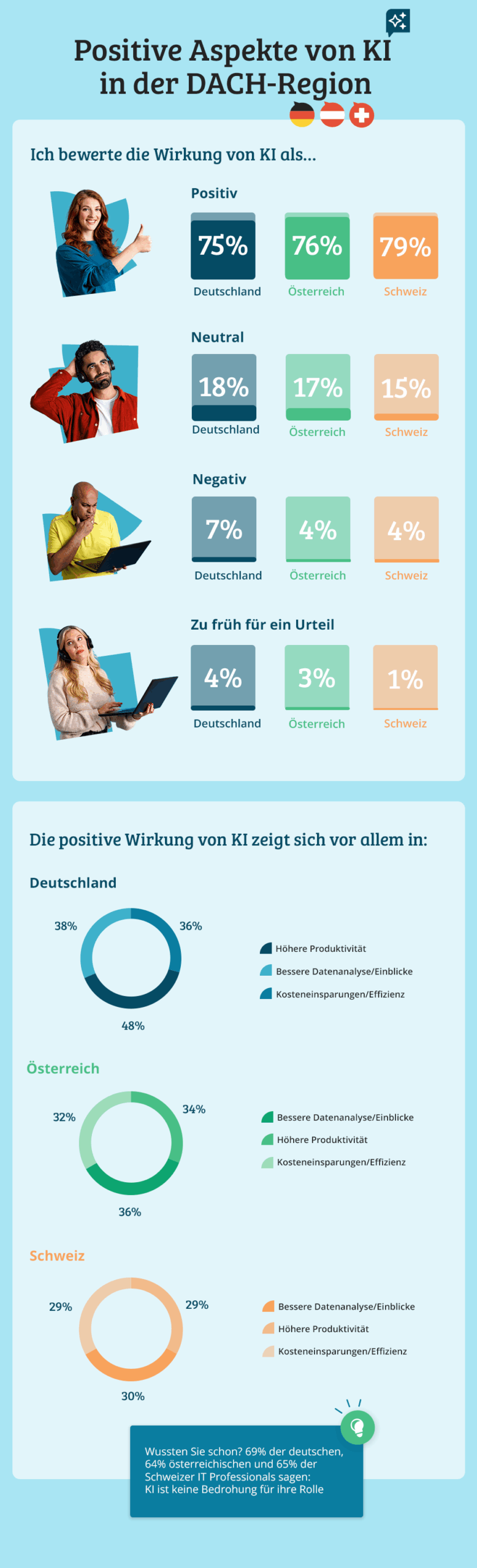 Positive Aspekte von KI in der DACH-Region

Ich bewerte die Wirkung von KI als...

Positiv

75%
Deutschland

76%
Österreich

79%
Schweiz

Neutral

18%
Deutschland

17%
Österreich

15%
Schweiz

Negativ

7%
Deutschland

4%
Österreich

4%
Schweiz

Zu früh für ein Urteil

4%
Deutschland

3%
Österreich

1%
Schweiz

Die positive Wirkung von KI zeigt sich vor allem in:

Deutschland

38%
36%
48%

Höhere Produktivität
Bessere Datenanalyse/Einblicke
Kosteneinsparungen/Effizienz

Österreich

32%
34%
36%

Bessere Datenanalyse/Einblicke
Höhere Produktivität
Kosteneinsparungen/Effizienz

Schweiz

29%
29%
30%

Bessere Datenanalyse/Einblicke
Höhere Produktivität
Kosteneinsparungen/Effizienz

Wussten Sie schon? 69% der deutschen, 64% österreichischen und 65% der Schweizer IT Professionals sagen: KI ist keine Bedrohung für ihre Rolle