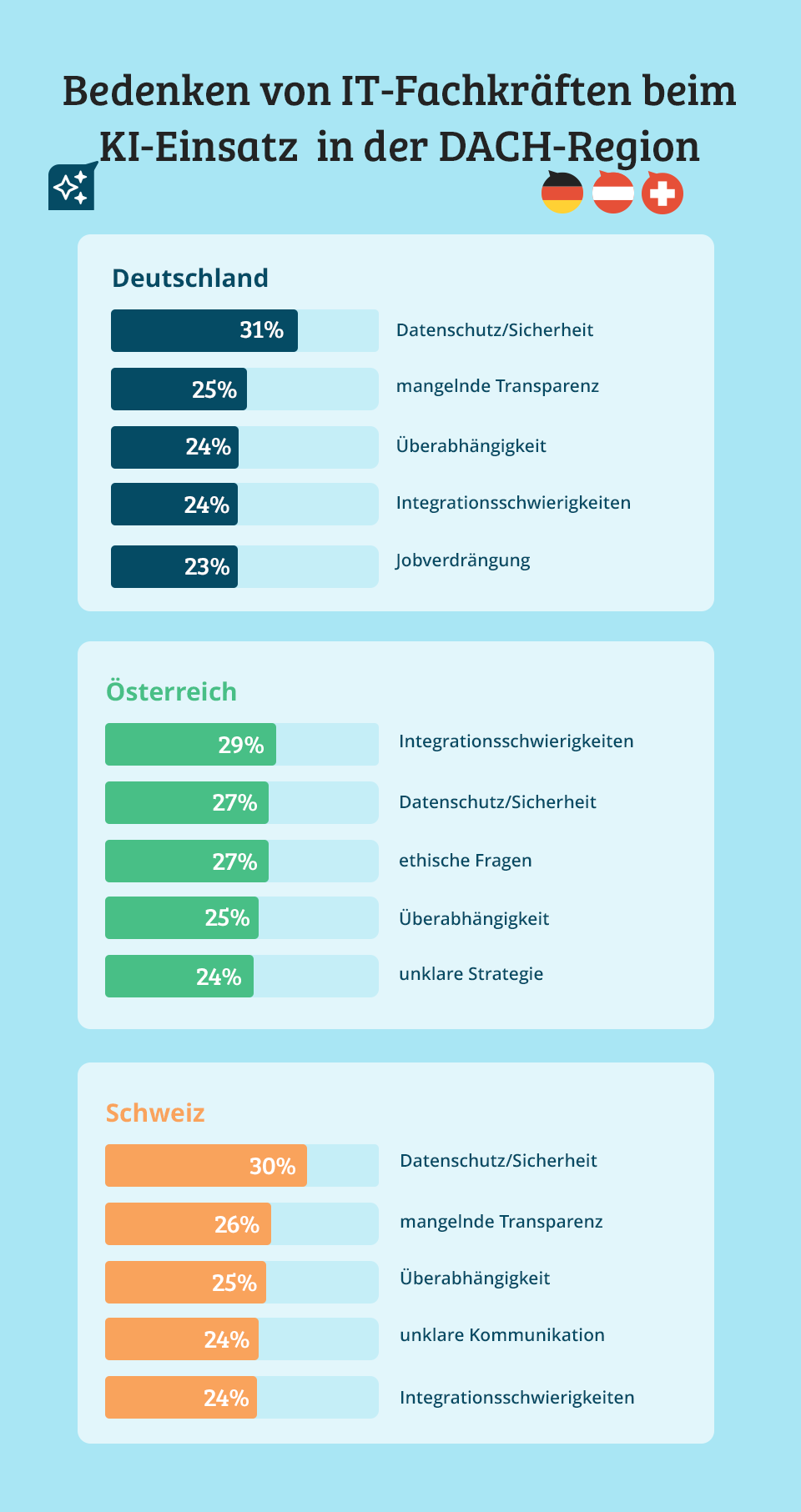 Bedenken von IT-Fachkräften beim KI-Einsatz in der DACH-Region

Deutschland

31% Datenschutz/Sicherheit
25% mangelnde Transparenz
24% Überabhängigkeit
24% Integrationsschwierigkeiten
23% Jobverdrängung

Österreich

29% Integrationsschwierigkeiten
27% Datenschutz/Sicherheit
27% ethische Fragen
25% Überabhängigkeit
24% unklare Strategie

Schweiz

30% Datenschutz/Sicherheit
26% mangelnde Transparenz
25% Überabhängigkeit
24% unklare Kommunikation
24% Integrationsschwierigkeiten