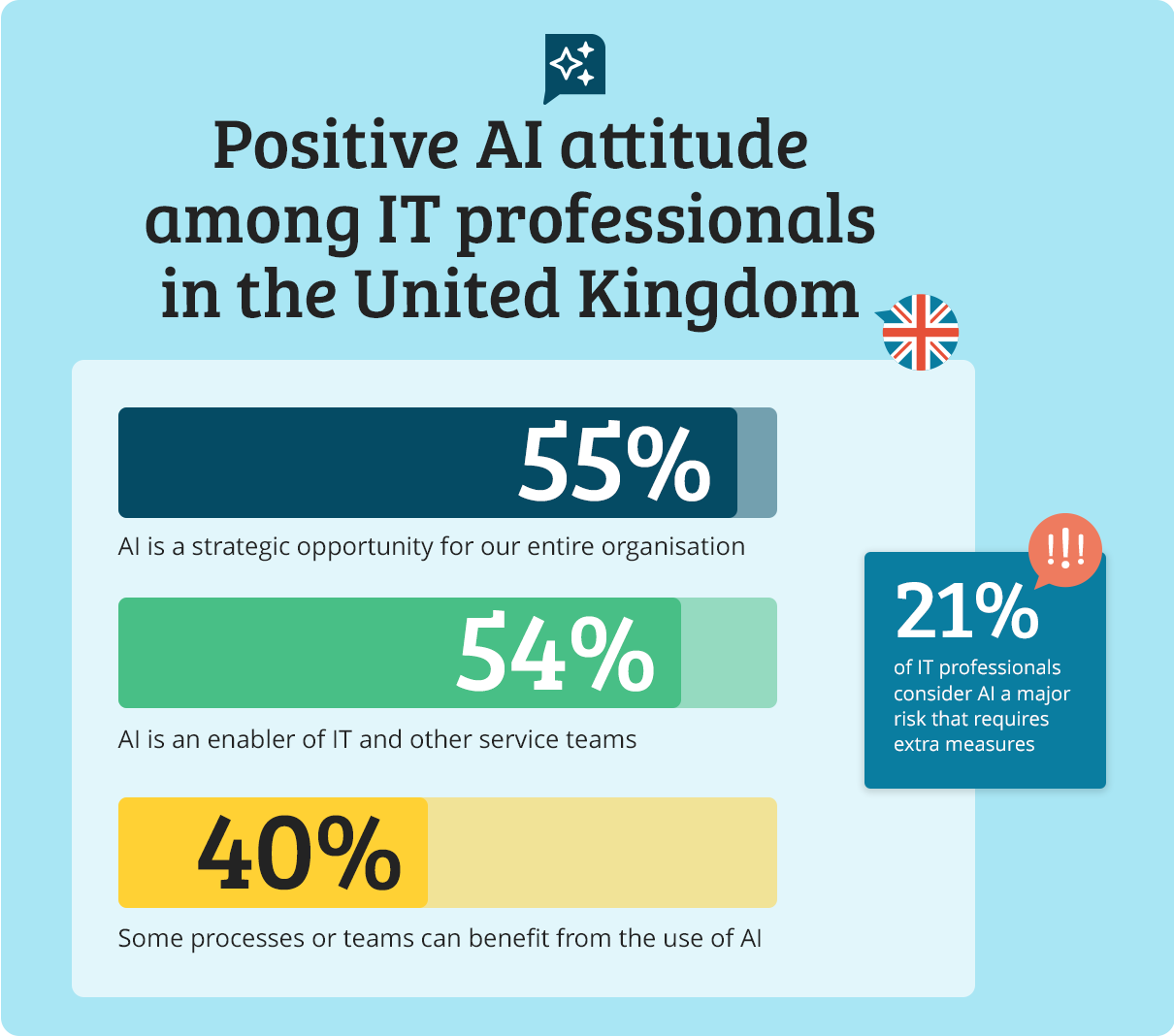 Positive AI attitude among IT professionals in the United Kingdom

55%

AI is a strategic opportunity for our entire organisation

54%

AI is an enabler of IT and other service teams

40%

Some processes or teams can benefit from the use of AI

!!!

21%

of IT professionals consider AI a major risk that requires extra measures