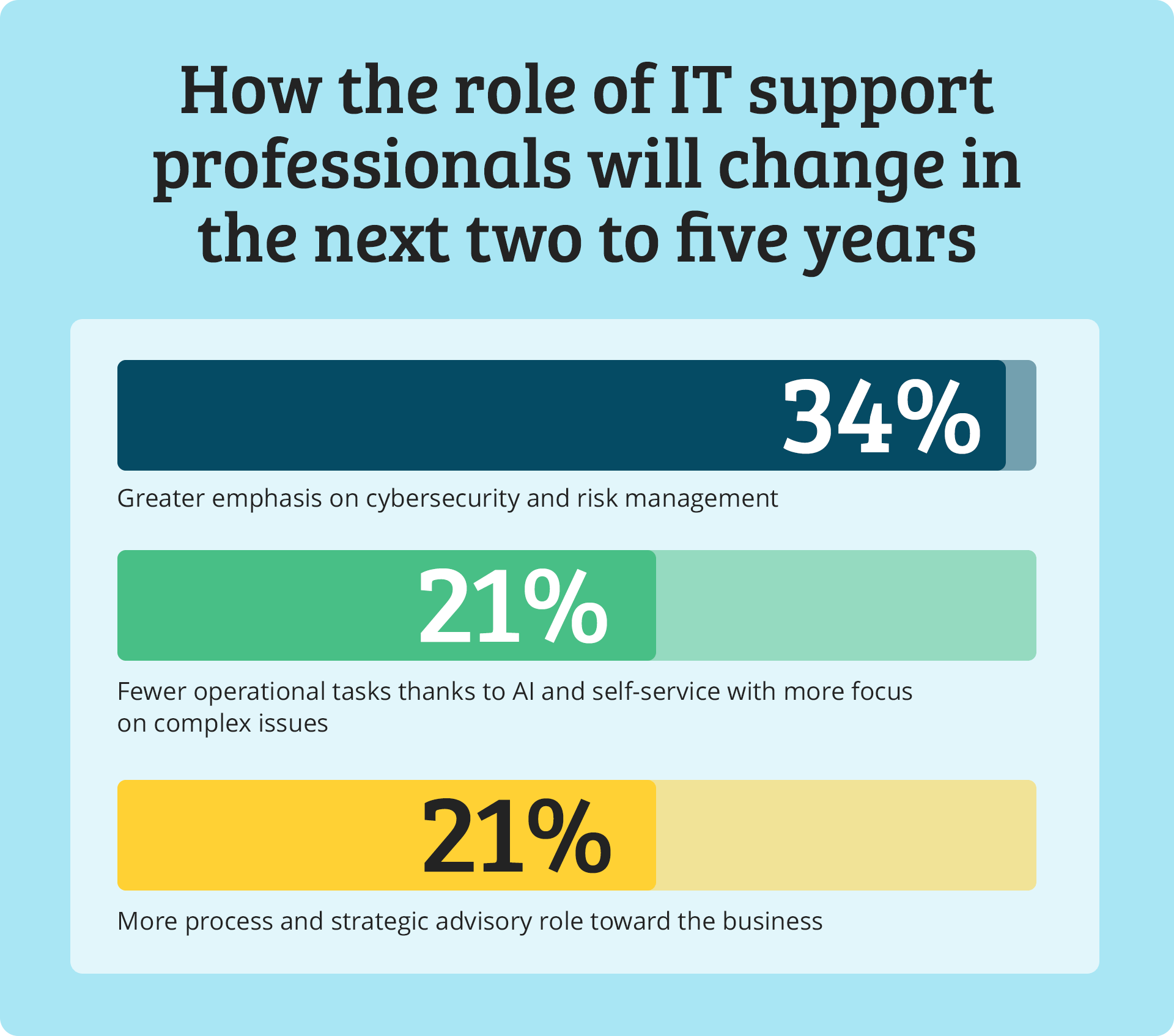 How the role of IT support professionals will change in the next two to five years

34%

Greater emphasis on cybersecurity and risk management

21%

Fewer operational tasks thanks to AI and self-service with more focus on complex issues

21%

More process and strategic advisory role toward the business