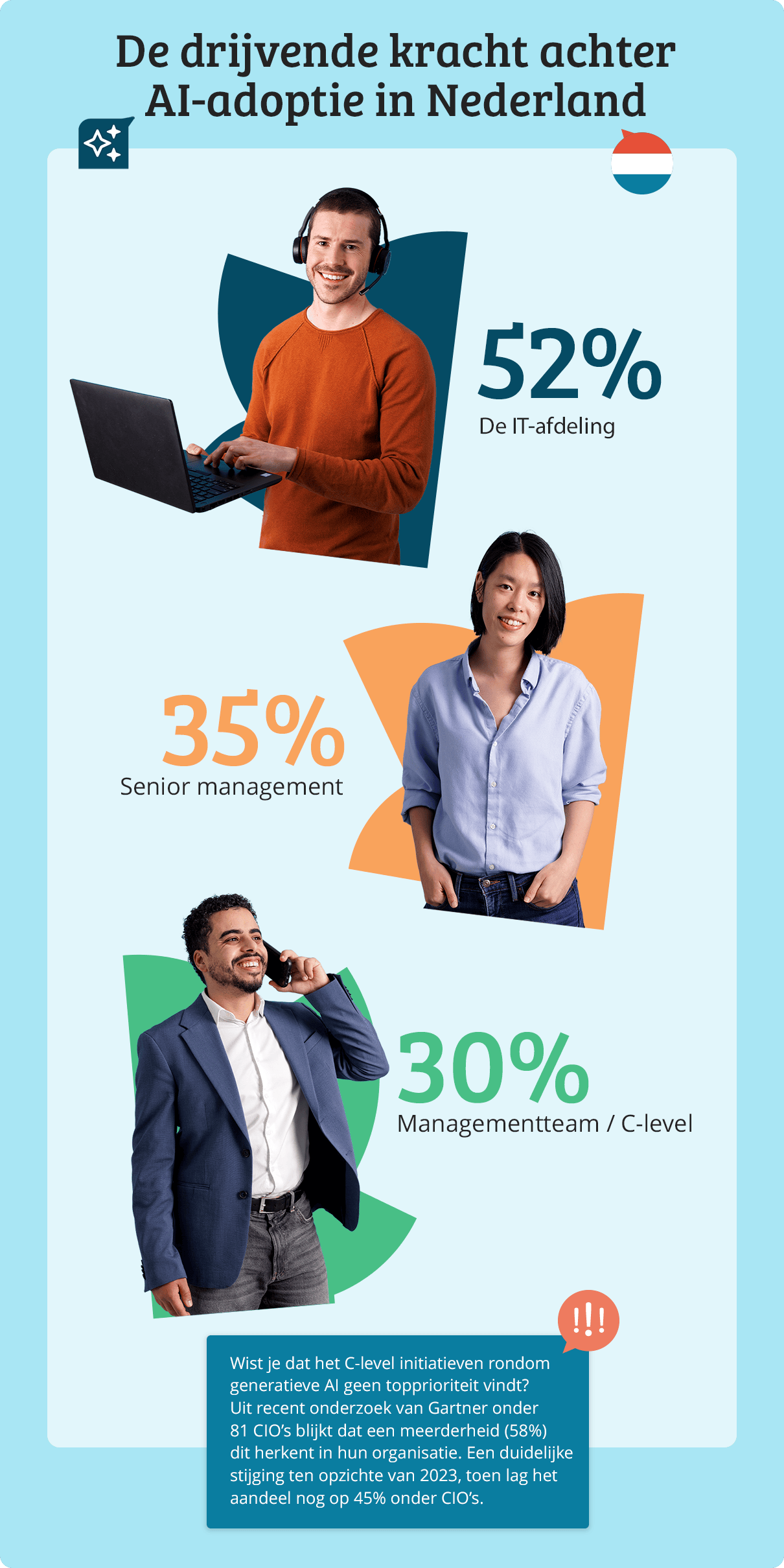 De drijvende kracht achter AI-adoptie in Nederland

52%
De IT-afdeling

35%
Senior management

30%
Managementteam / C-level

!!!

Wist je dat het C-level initiatieven rondom generatieve AI geen topprioriteit vindt? Uit recent onderzoek van Gartner onder 81 CIO's blijkt dat een meerderheid (58%) dit herkent in hun organisatie. Een duidelijke stijging ten opzichte van 2023, toen lag het aandeel nog op 45% onder CIO's.