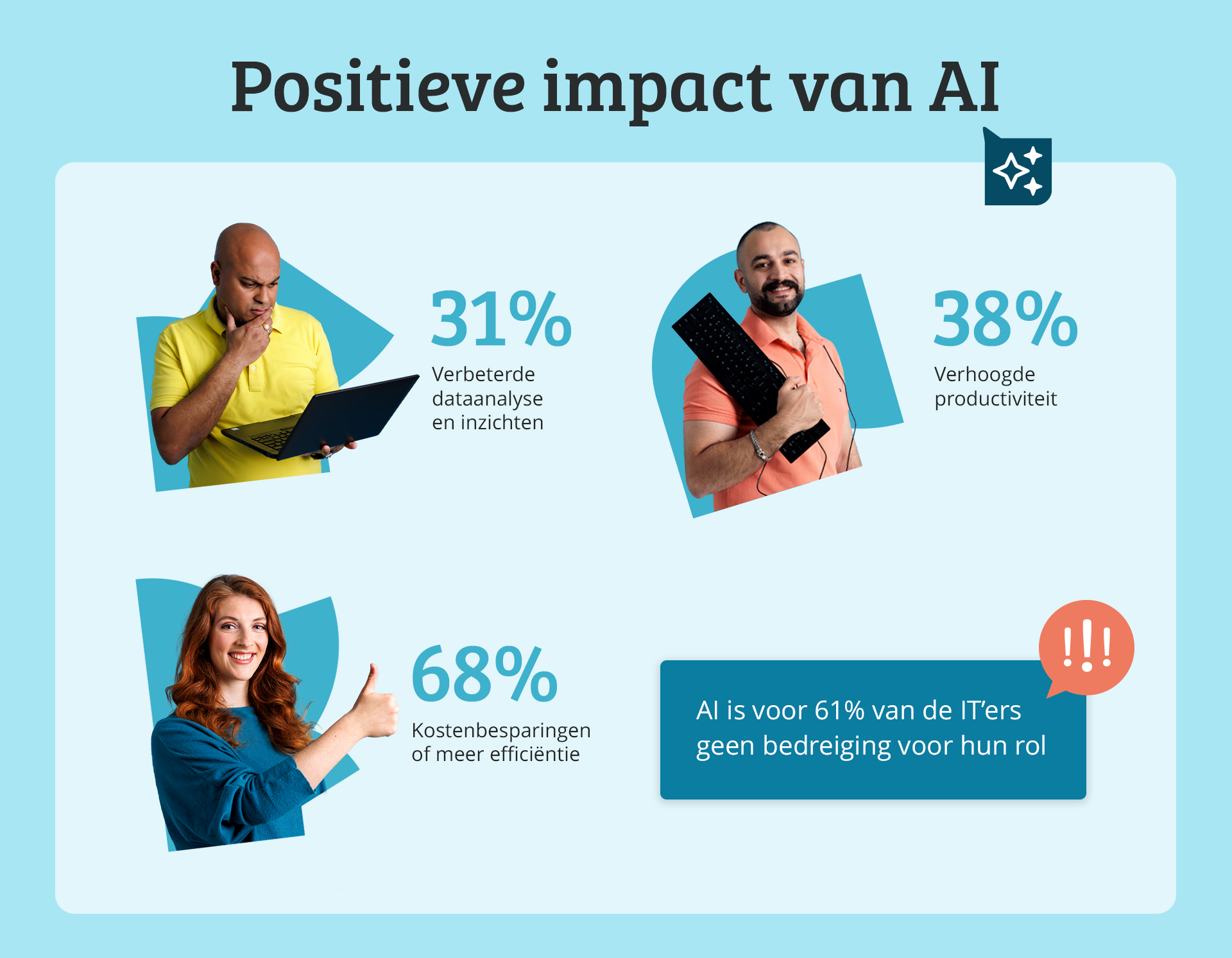 Positieve impact van AI

31%
Verbeterde dataanalyse en inzichten

38%
Verhoogde productiviteit

68%
Kostenbesparingen of meer efficiëntie

!!!

AI is voor 61% van de IT'ers geen bedreiging voor hun rol